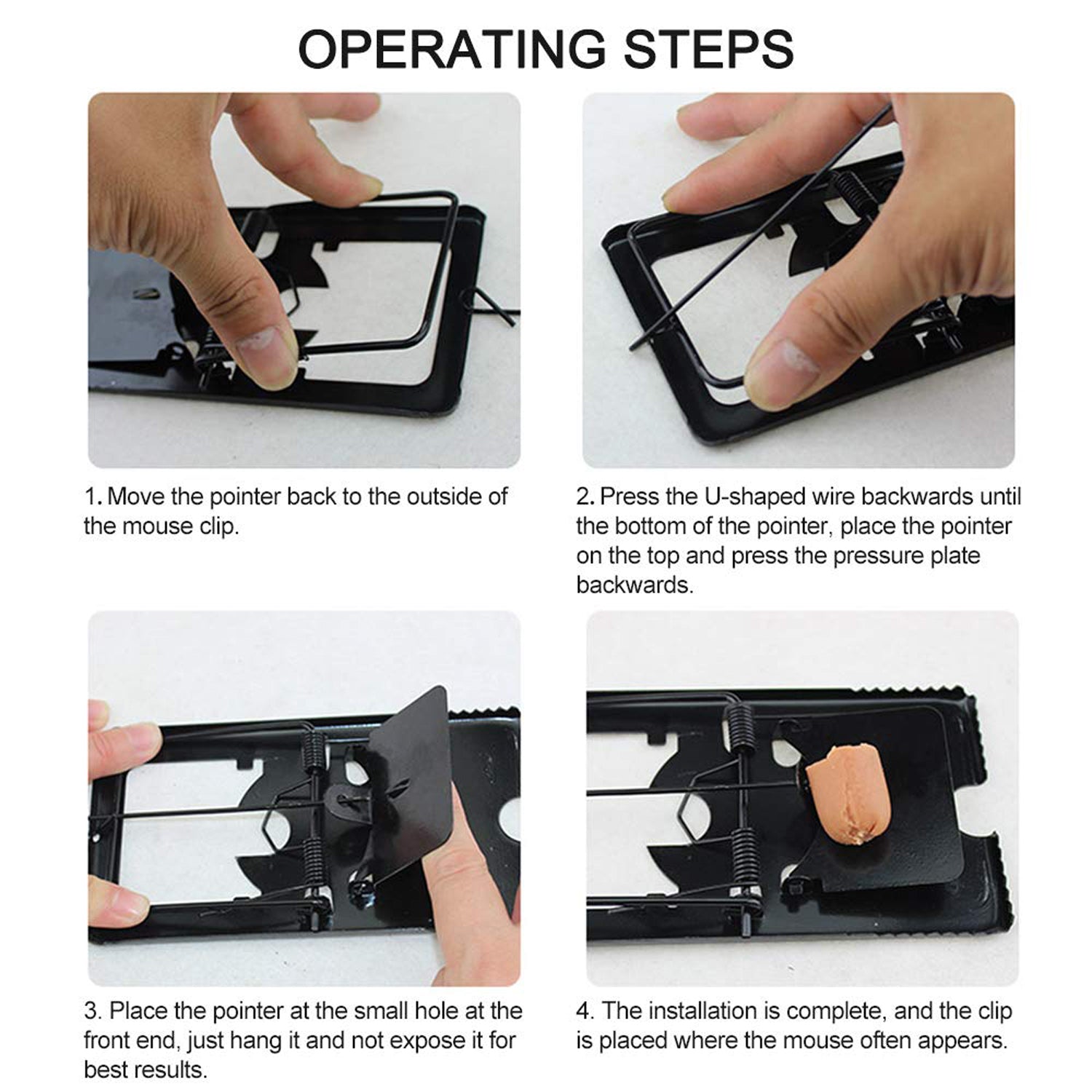 OPERATING STEPS

1. Move the pointer back to the outside of the mouse clip.

2. Press the U-shaped wire backwards until the bottom of the pointer, place the pointer on the top and press the pressure plate backwards.

3. Place the pointer at the small hole at the front end, just hang it and not expose it for best results.

4. The installation is complete, and the clip is placed where the mouse often appears.