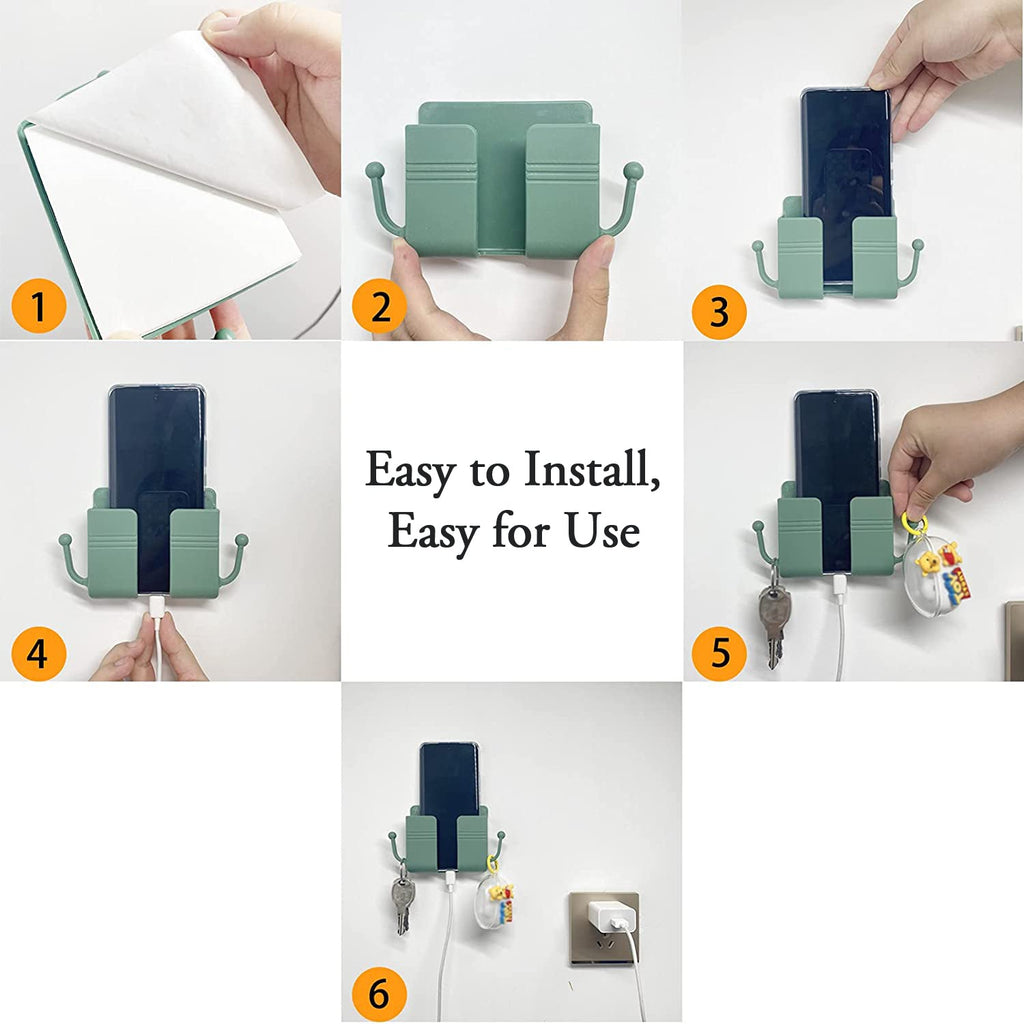 1

2

3

4

Easy to Install,
Easy for Use

5

6